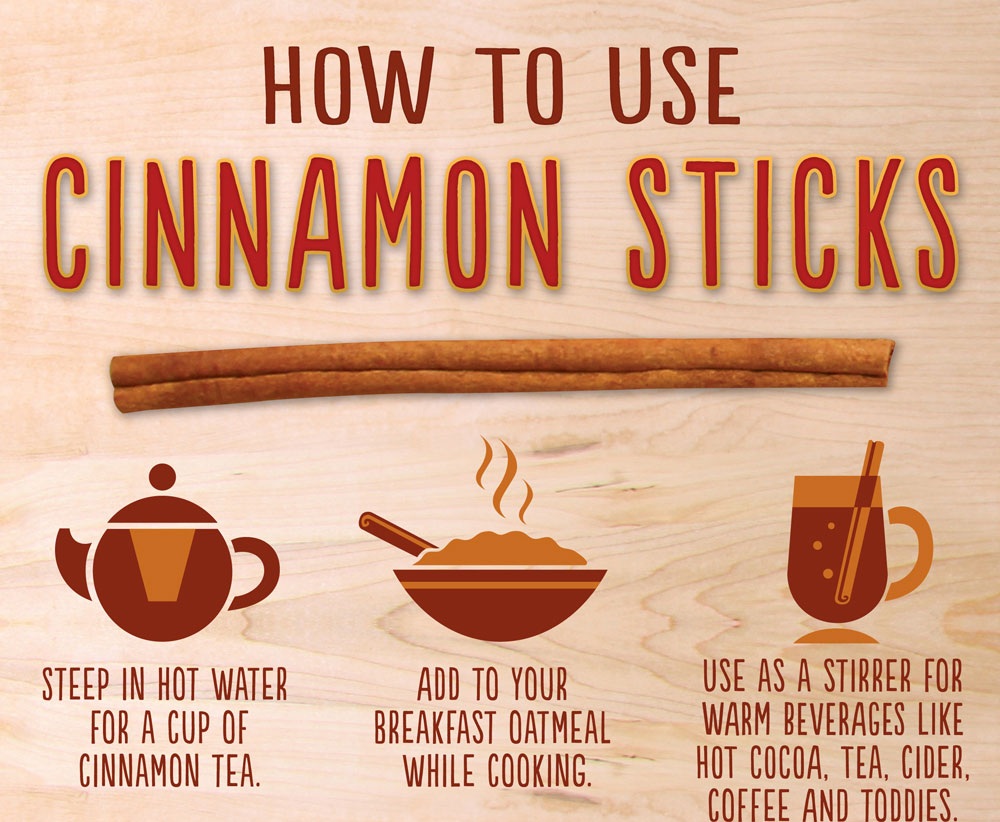 HOW TO USE
CINNAMON STICKS

STEEP IN HOT WATER FOR A CUP OF CINNAMON TEA.

ADD TO YOUR BREAKFAST OATMEAL WHILE COOKING.

USE AS A STIRRER FOR WARM BEVERAGES LIKE HOT COCOA, TEA, CIDER, COFFEE AND TODDIES.